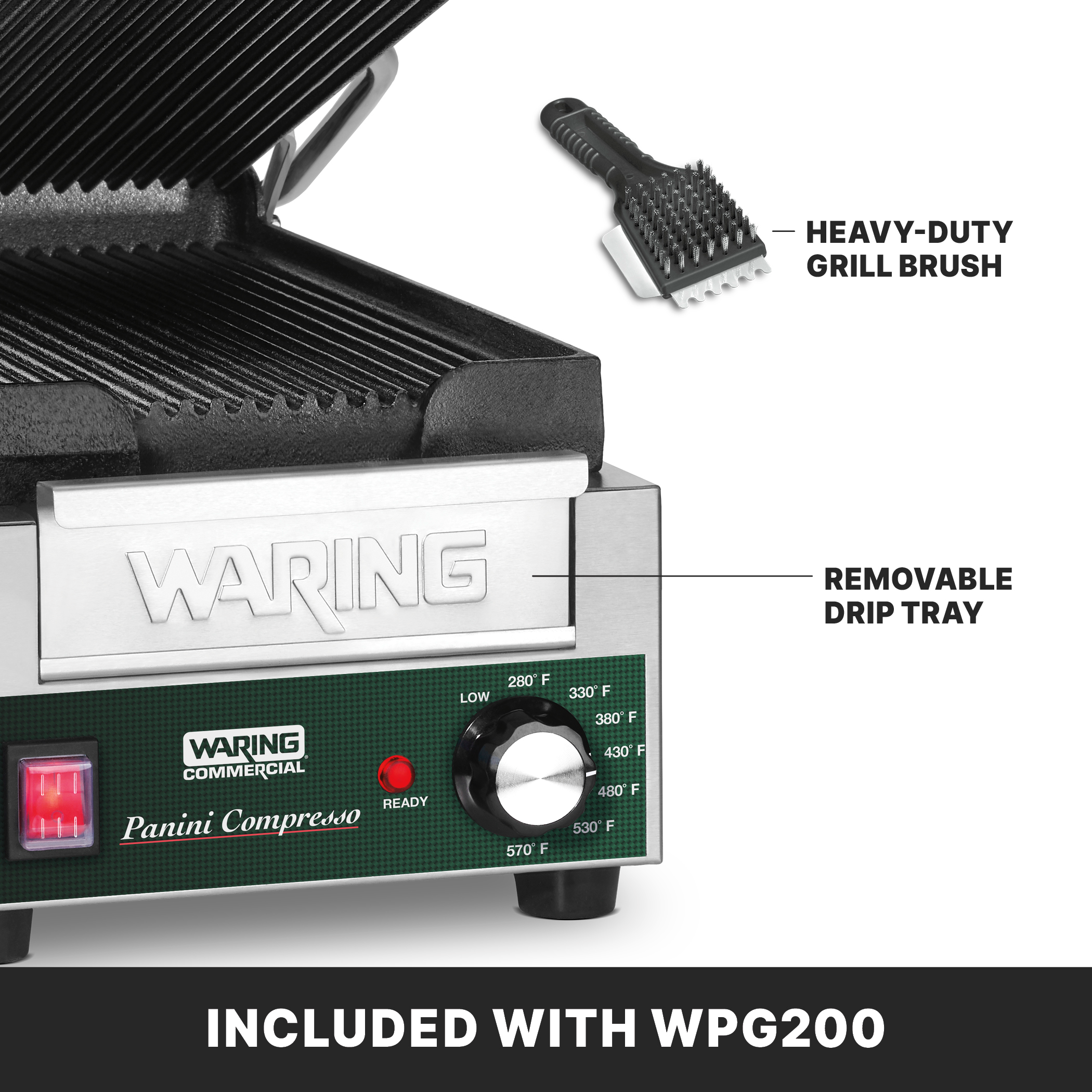 HEAVY-DUTY GRILL BRUSH

WARING

REMOVABLE DRIP TRAY

WARING COMMERCIAL

Panini Compresso

READY

LOW

280° F

330° F

380° F

430° F

480° F

530° F

570° F

INCLUDED WITH WPG200